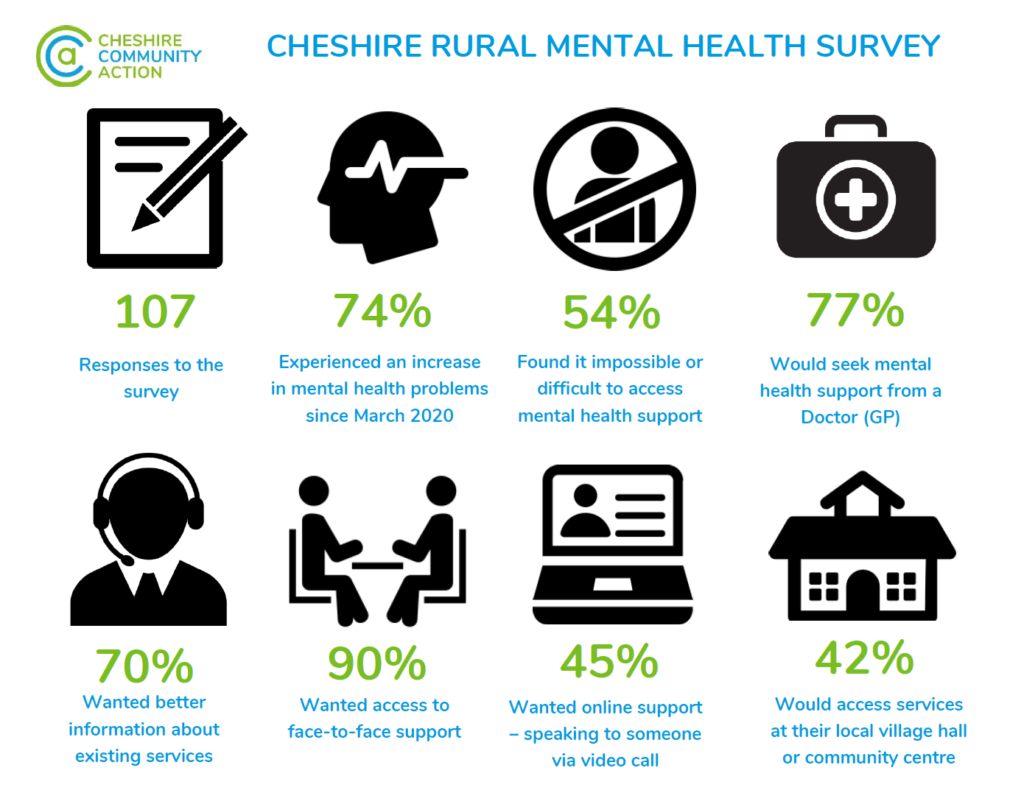 CHESHIRE COMMUNITY ACTION

CHESHIRE RURAL MENTAL HEALTH SURVEY

107

Responses to the survey

74%

Experienced an increase in mental health problems since March 2020

54%

Found it impossible or difficult to access mental health support

77%

Would seek mental health support from a Doctor (GP)

70%

Wanted better information about existing services

90%

Wanted access to face-to-face support

45%

Wanted online support – speaking to someone via video call

42%

Would access services at their local village hall or community centre